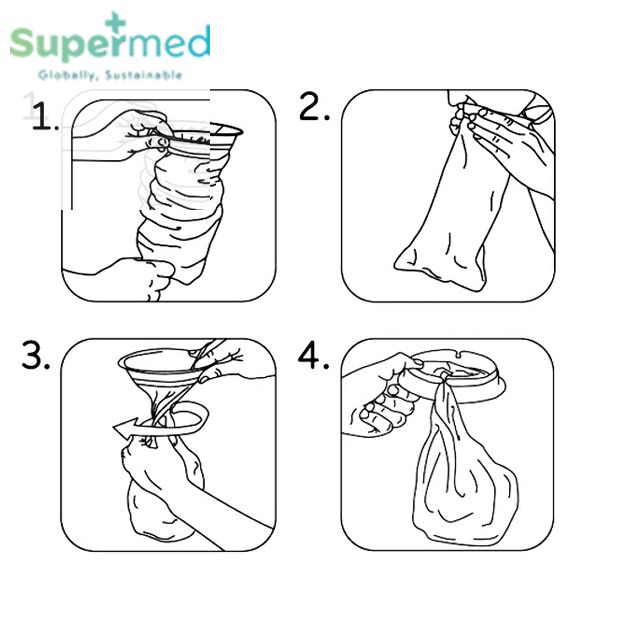 Supermed
Globally, Sustainable

1.

2.

3.

4.